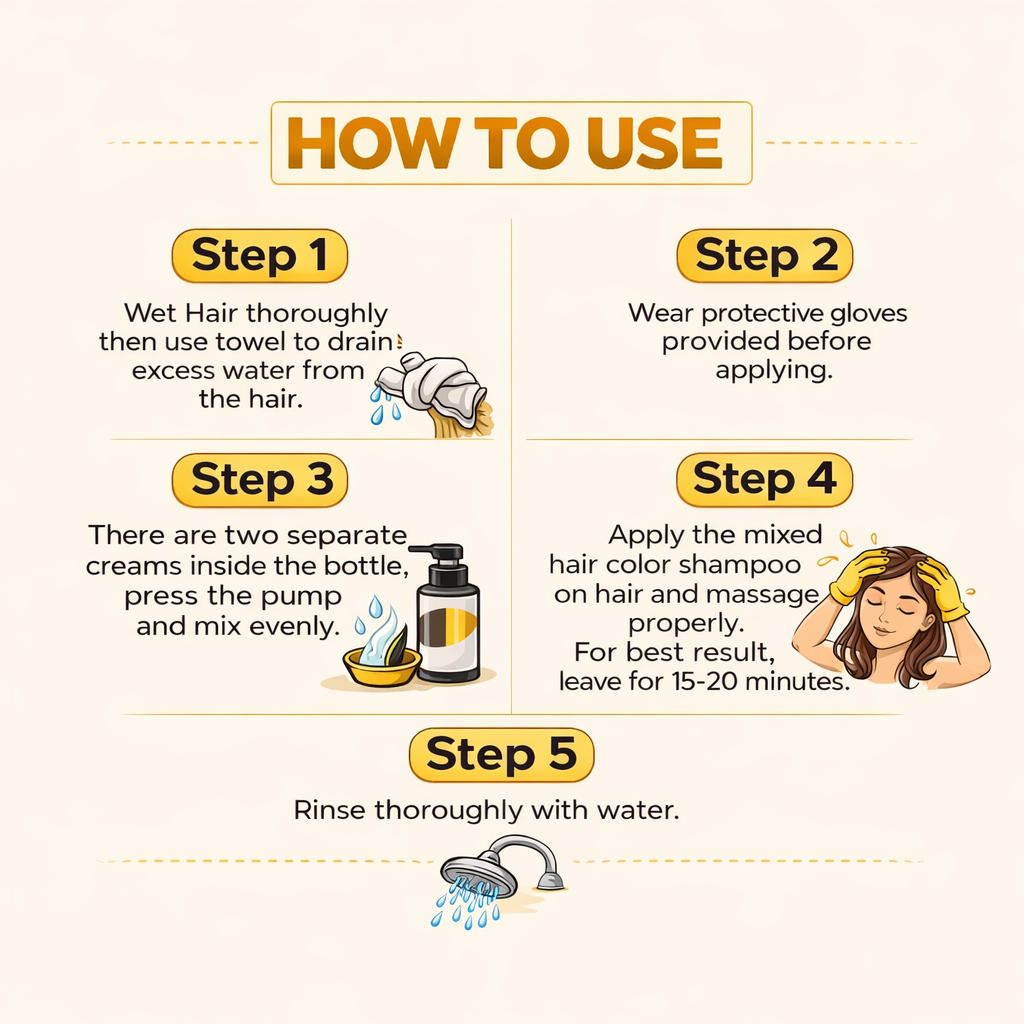 HOW TO USE

Step 1

Wet Hair thoroughly then use towel to drain excess water from the hair.

Step 2

Wear protective gloves provided before applying.

Step 3

There are two separate creams inside the bottle, press the pump and mix evenly.

Step 4

Apply the mixed hair color shampoo on hair and massage properly. For best result, leave for 15-20 minutes.

Step 5

Rinse thoroughly with water.